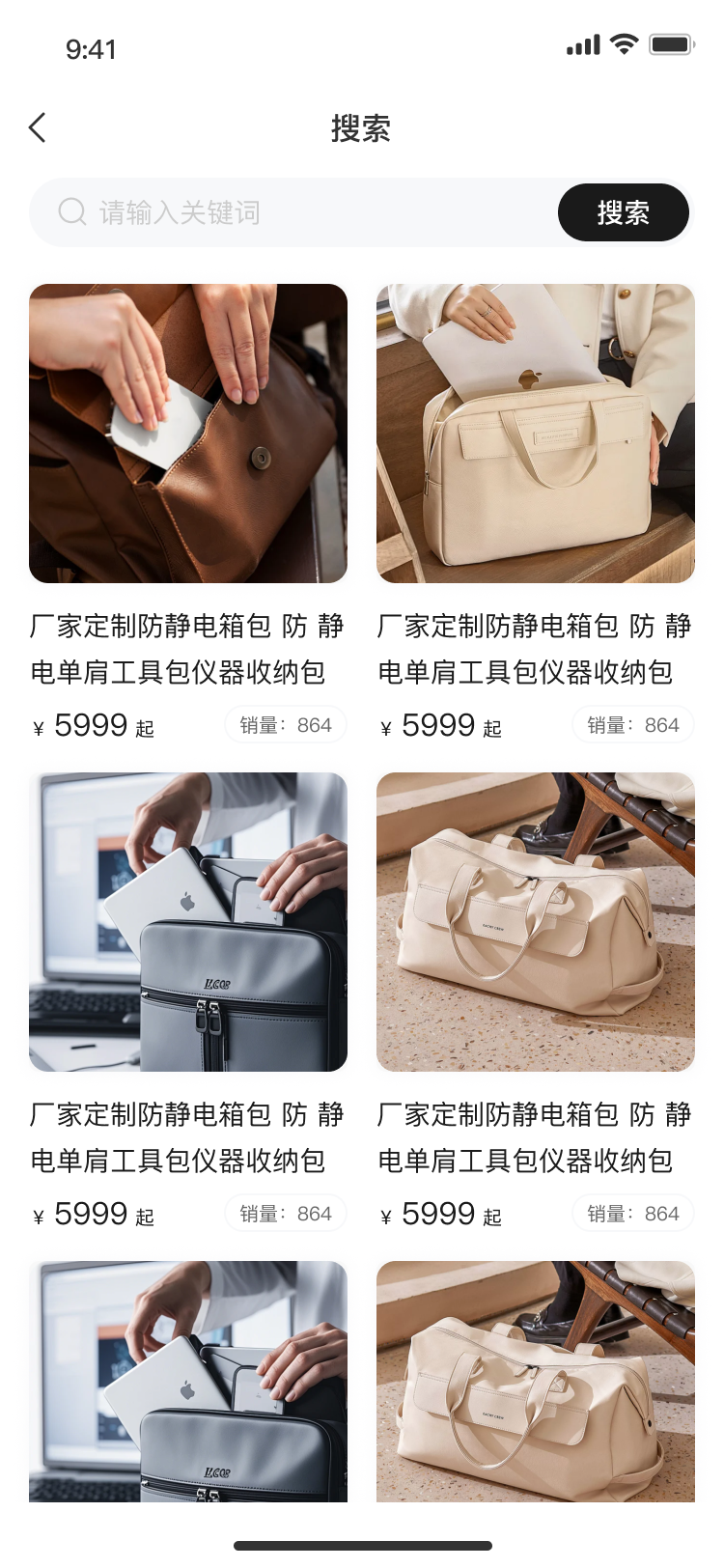 9:41

搜索

请输入关键词

搜索

厂家定制防静电箱包 防 静电单肩工具包仪器收纳包

¥ 5999 起

销量：864

厂家定制防静电箱包 防 静电单肩工具包仪器收纳包

¥ 5999 起

销量：864

厂家定制防静电箱包 防 静电单肩工具包仪器收纳包

¥ 5999 起

销量：864

厂家定制防静电箱包 防 静电单肩工具包仪器收纳包

¥ 5999 起

销量：864